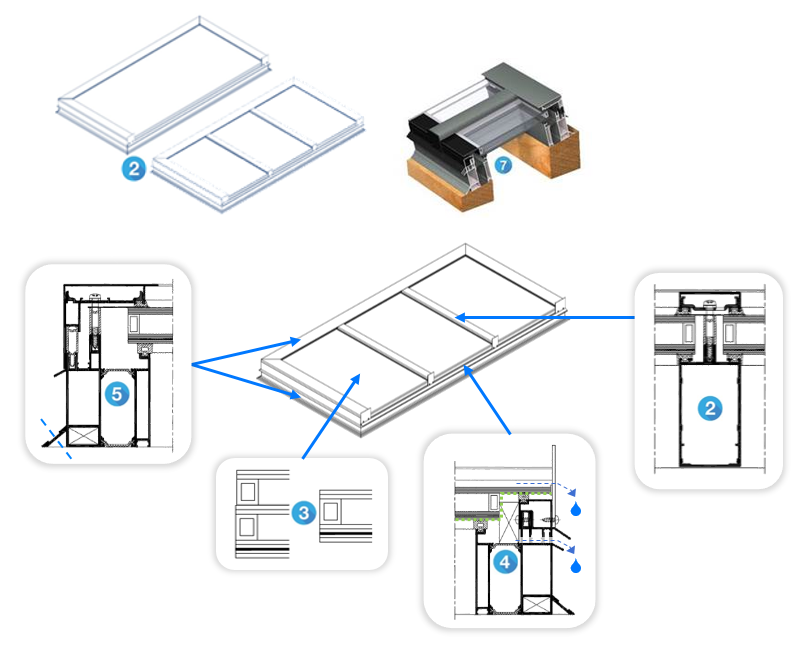 2
7
5
2
3
4