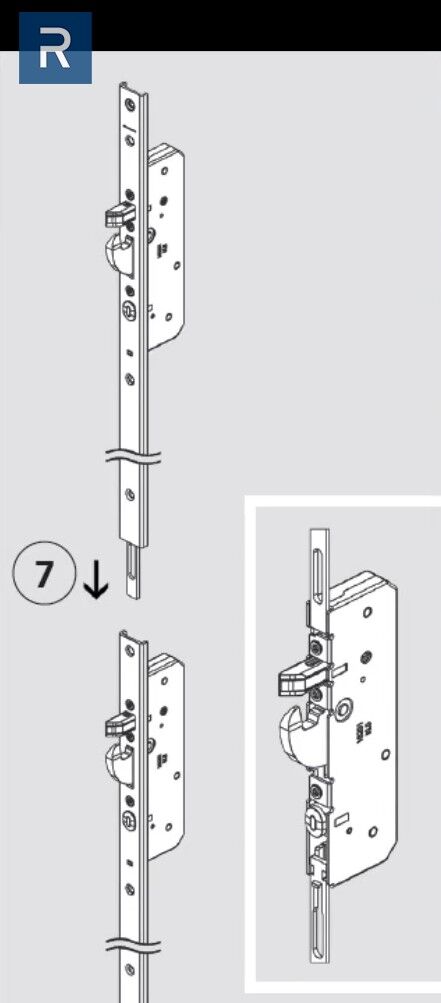 R

7