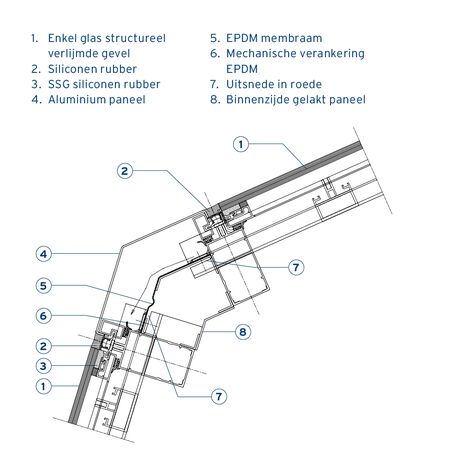 1. Enkel glas structureel verlijmde gevel
2. Siliconen rubber
3. SSG siliconen rubber
4. Aluminium paneel

5. EPDM membraam
6. Mechanische verankering EPDM
7. Uitsnede in roede
8. Binnenzijde gelakt paneel

1
2
4
7
5
6
8
2
3
1
7